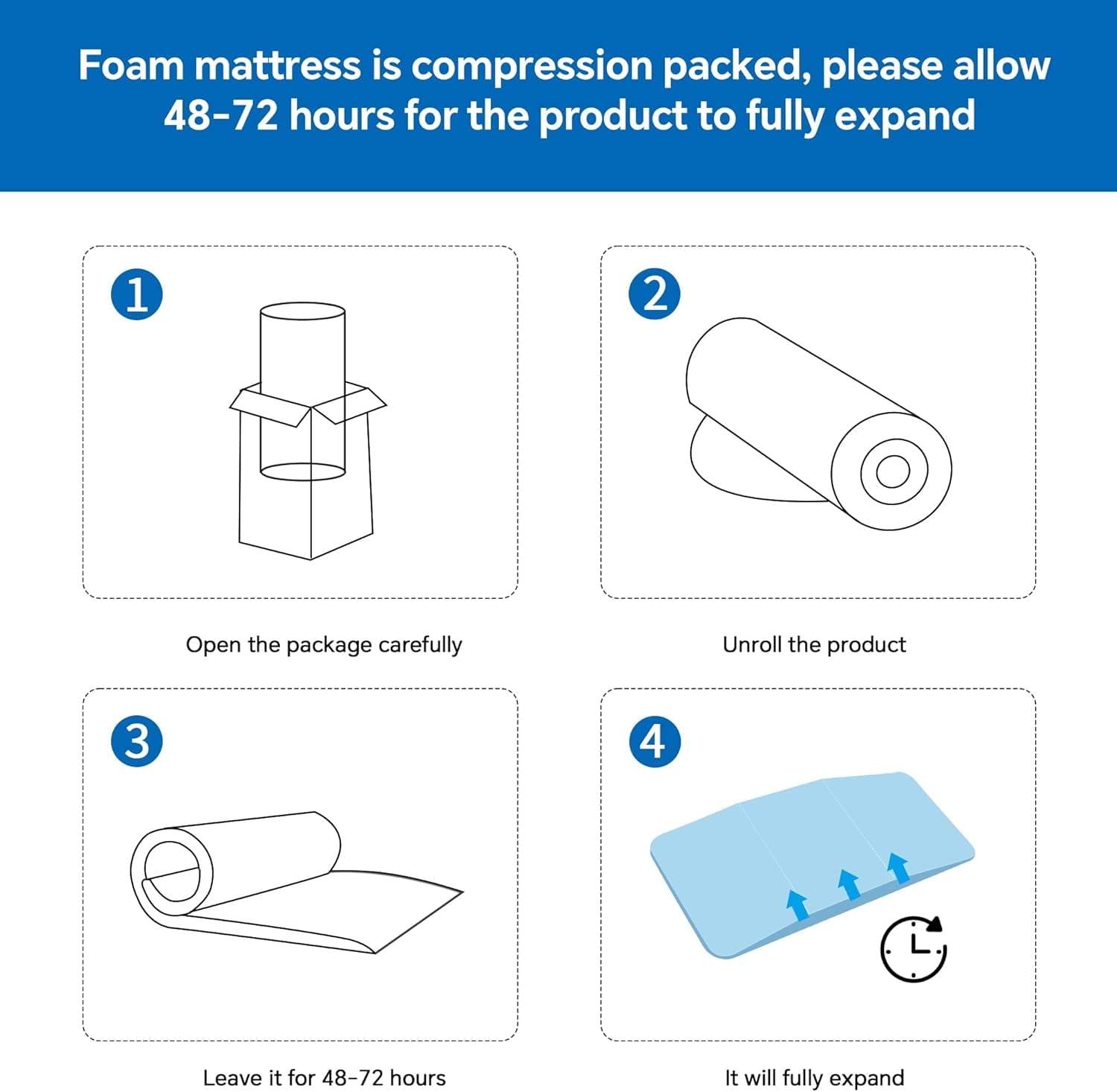 Foam mattress is compression packed, please allow 48-72 hours for the product to fully expand

1

Open the package carefully

2

Unroll the product

3

Leave it for 48-72 hours

4

It will fully expand